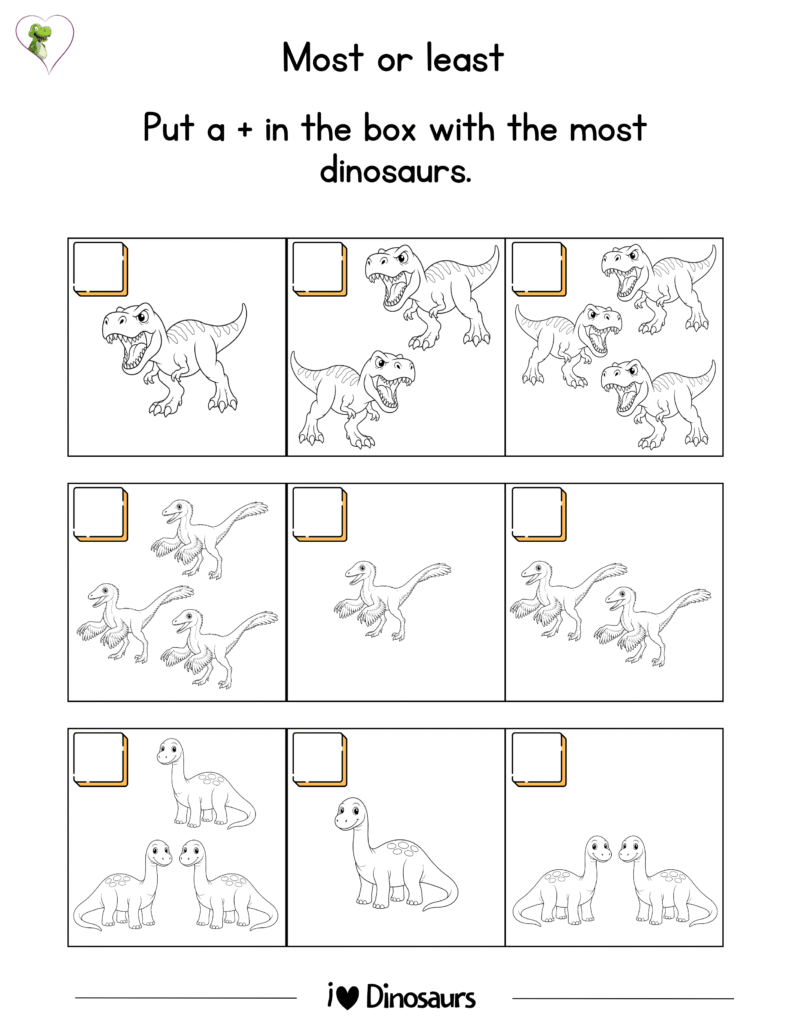 Most or least

Put a + in the box with the most dinosaurs.

i♥ Dinosaurs